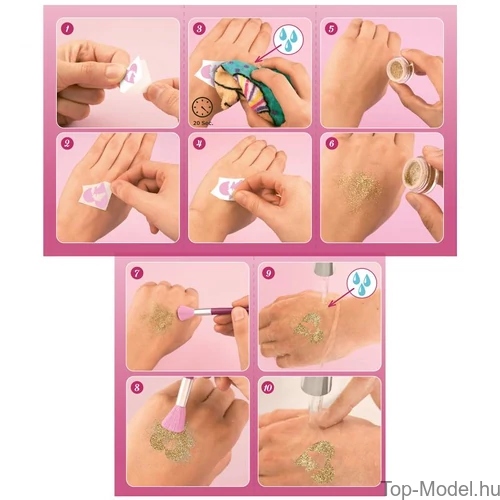 1

3

20 Sec.

5

2

4

6

7

9

8

10

Top-Model.hu